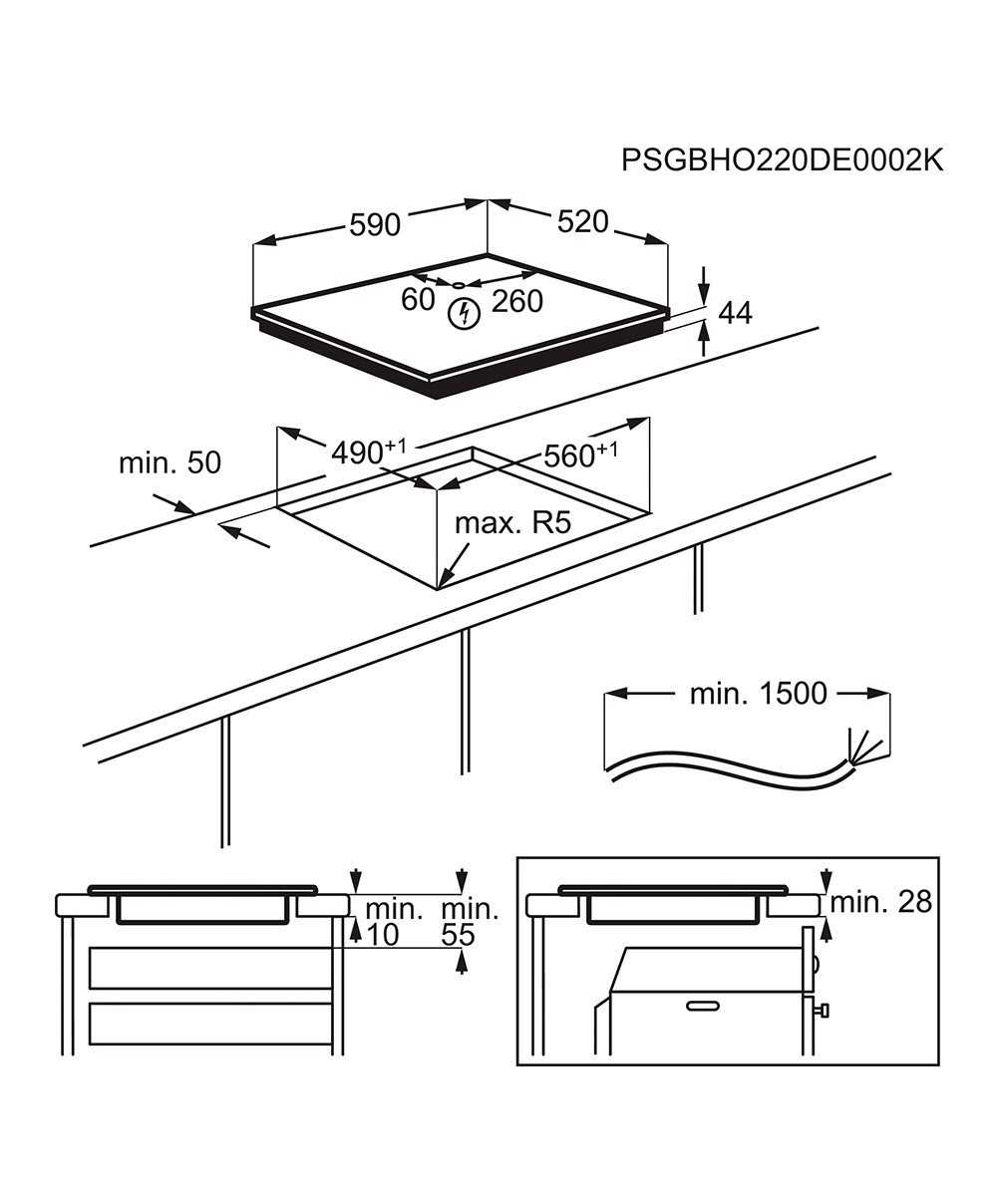 PSGBHO220DE0002K

590

520

60

260

44

min. 50

$490^{+1}$

$560^{+1}$

max. R5

min. 1500

min.
10

min.
55

min. 28